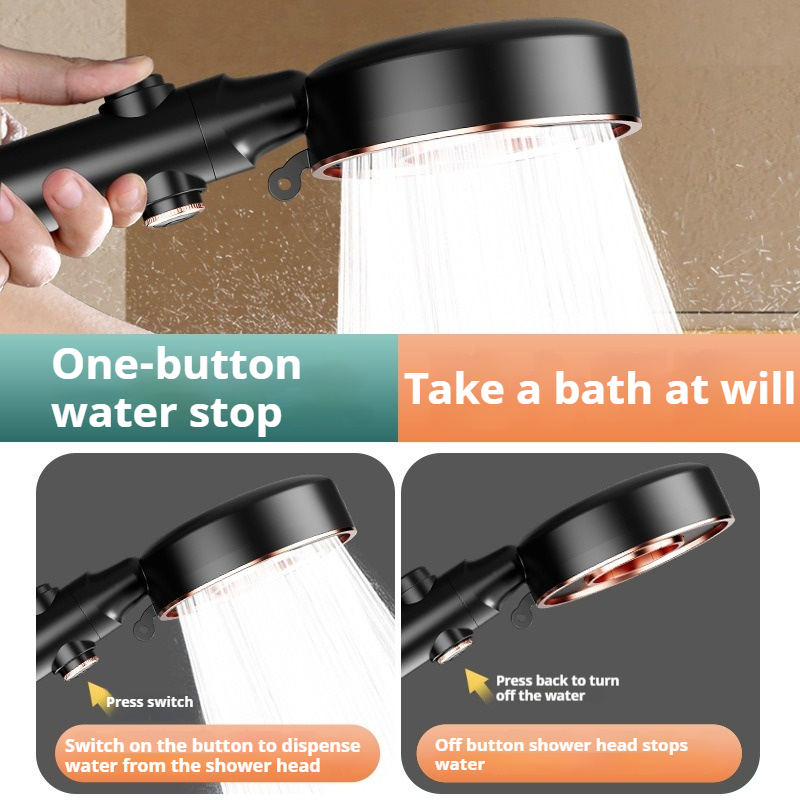 One-button water stop

Take a bath at will

Press switch

Switch on the button to dispense water from the shower head

Press back to turn off the water

Off button shower head stops water